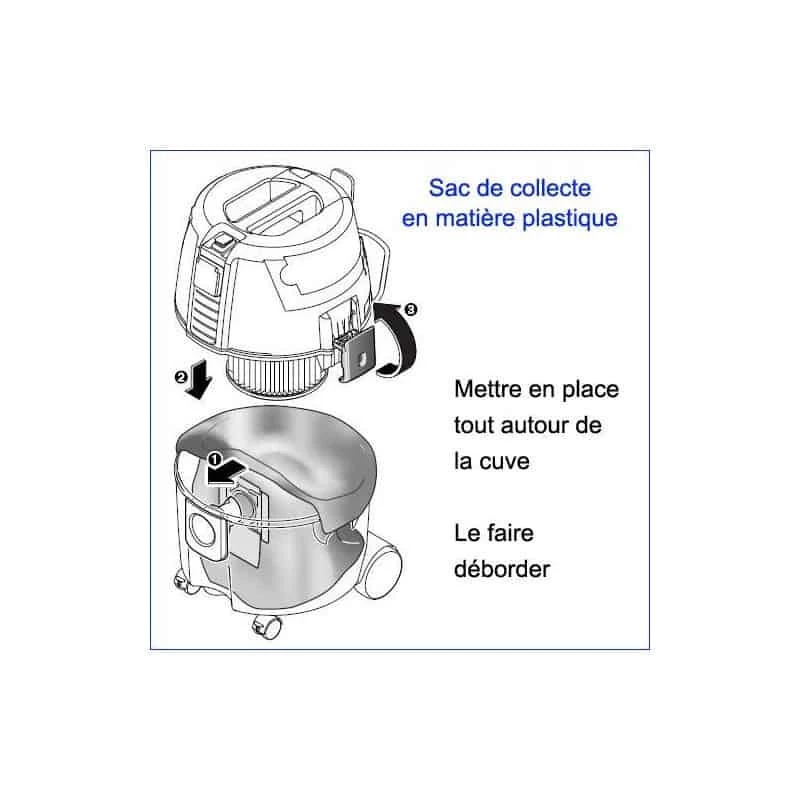 Sac de collecte en matière plastique

3

2

1

Mettre en place tout autour de la cuve

Le faire déborder